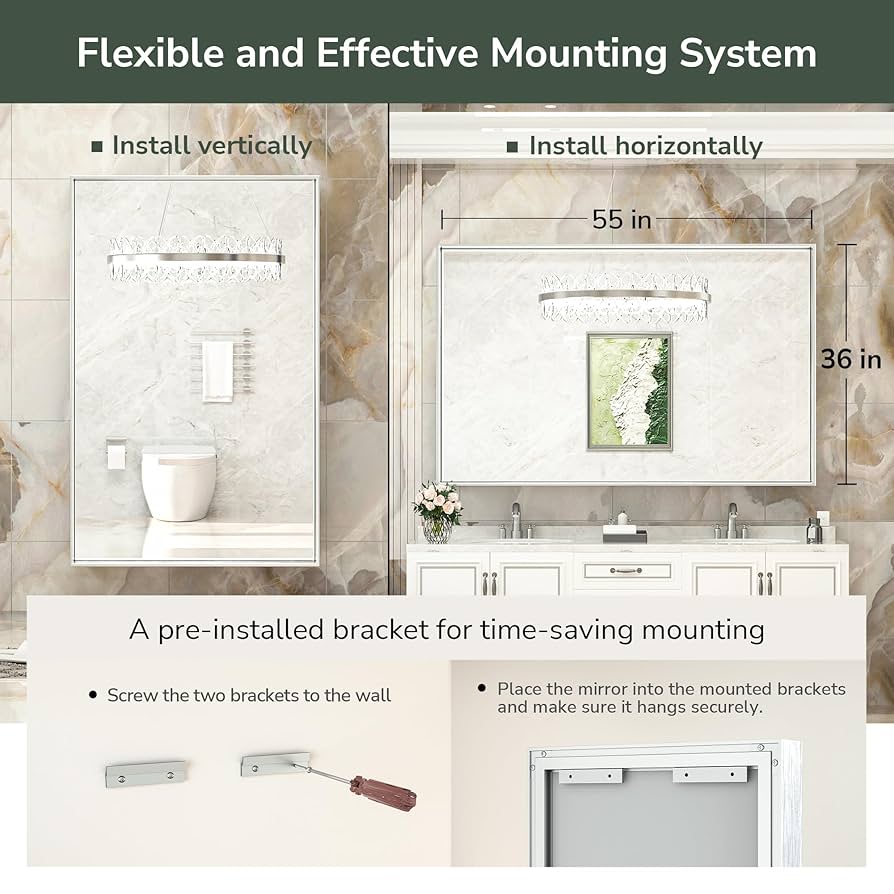 Flexible and Effective Mounting System

■ Install vertically

■ Install horizontally

55 in

36 in

A pre-installed bracket for time-saving mounting

• Screw the two brackets to the wall

• Place the mirror into the mounted brackets and make sure it hangs securely.